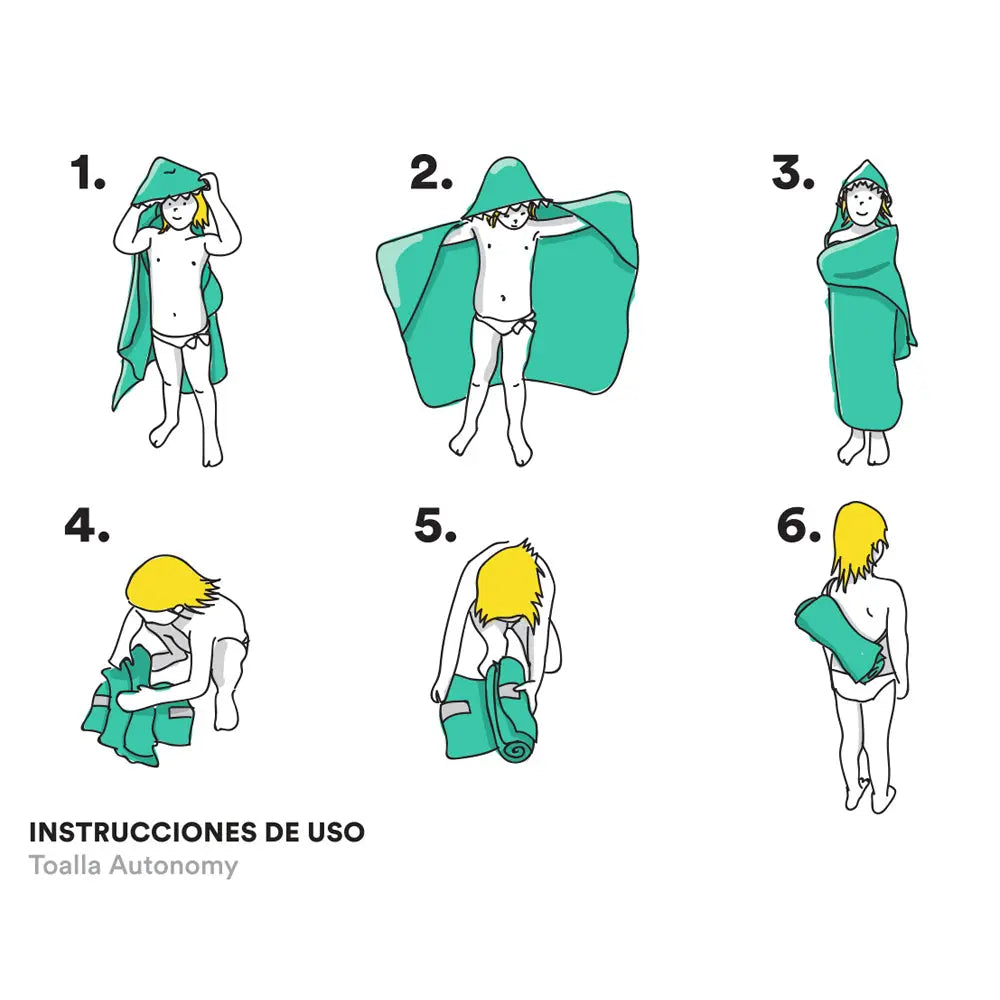 1.

2.

3.

4.

5.

6.

INSTRUCCIONES DE USO
Toalla Autonomy