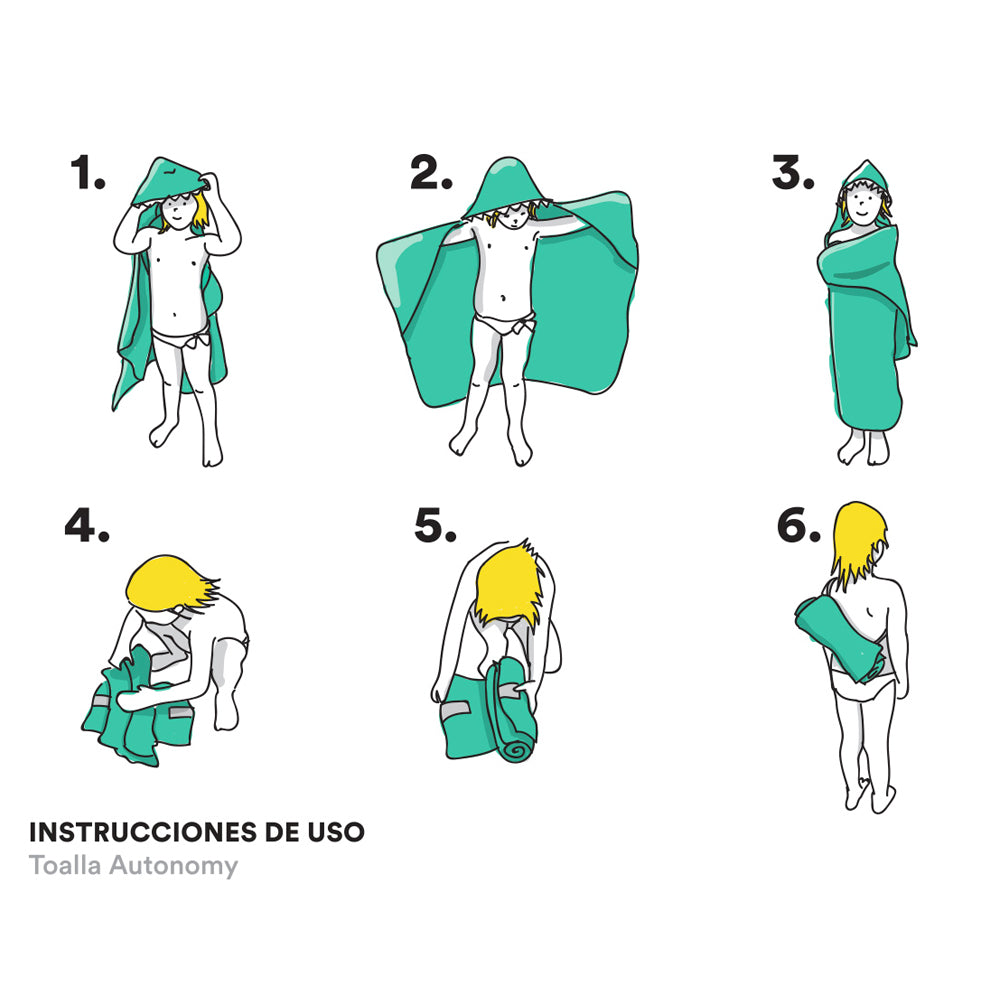 1.

2.

3.

4.

5.

6.

INSTRUCCIONES DE USO
Toalla Autonomy